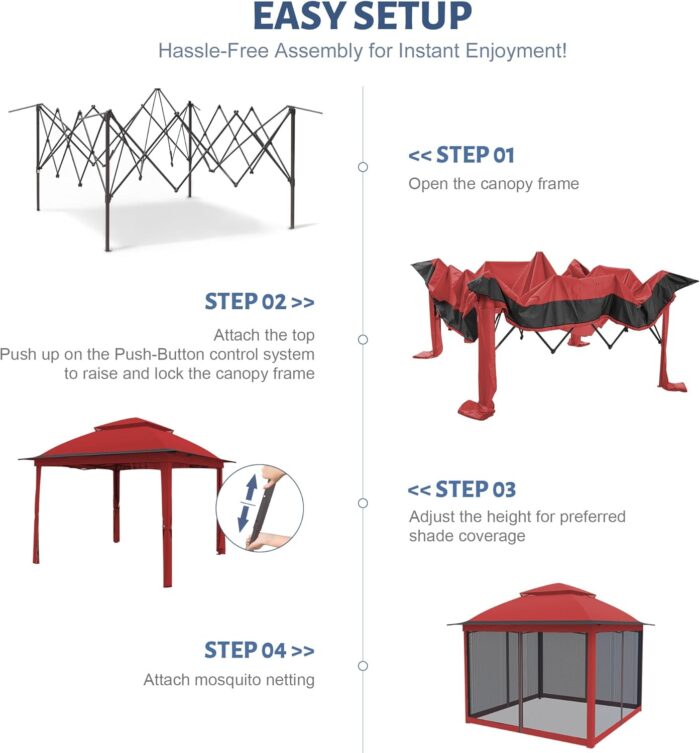 EASY SETUP
Hassle-Free Assembly for Instant Enjoyment!

<< STEP 01
Open the canopy frame

STEP 02 >>
Attach the top
Push up on the Push-Button control system to raise and lock the canopy frame

<< STEP 03
Adjust the height for preferred shade coverage

STEP 04 >>
Attach mosquito netting